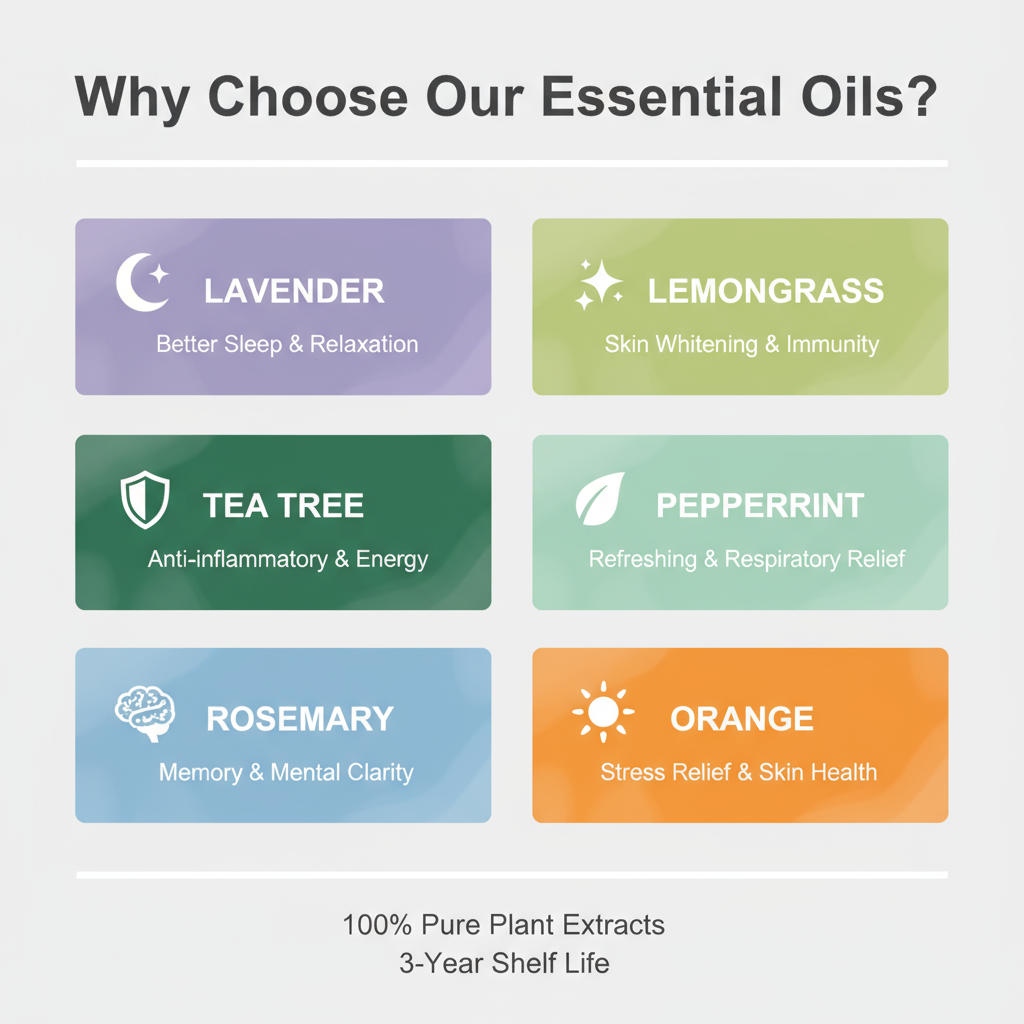 Why Choose Our Essential Oils?

LAVENDER
Better Sleep & Relaxation

LEMONGRASS
Skin Whitening & Immunity

TEA TREE
Anti-inflammatory & Energy

PEPPERRINT
Refreshing & Respiratory Relief

ROSEMARY
Memory & Mental Clarity

ORANGE
Stress Relief & Skin Health

100% Pure Plant Extracts
3-Year Shelf Life